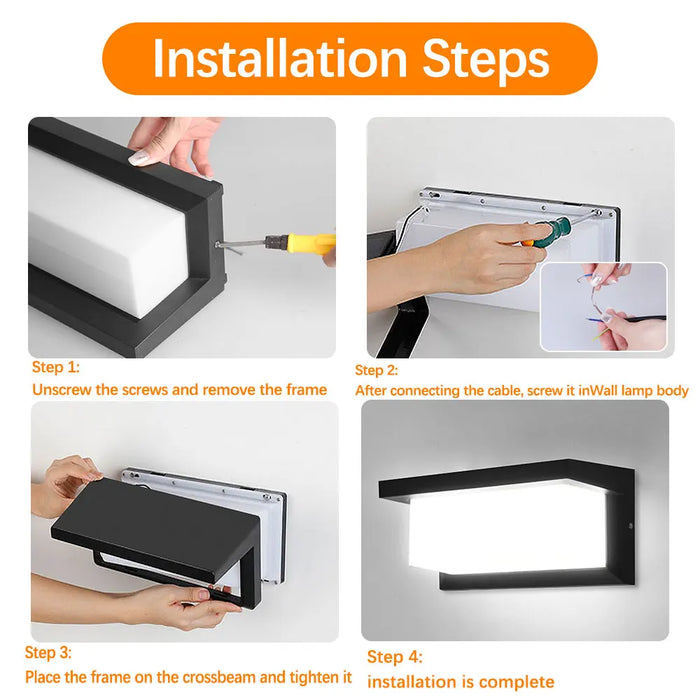 Installation Steps

Step 1:
Unscrew the screws and remove the frame

Step 2:
After connecting the cable, screw it inWall lamp body

Step 3:
Place the frame on the crossbeam and tighten it

Step 4:
installation is complete